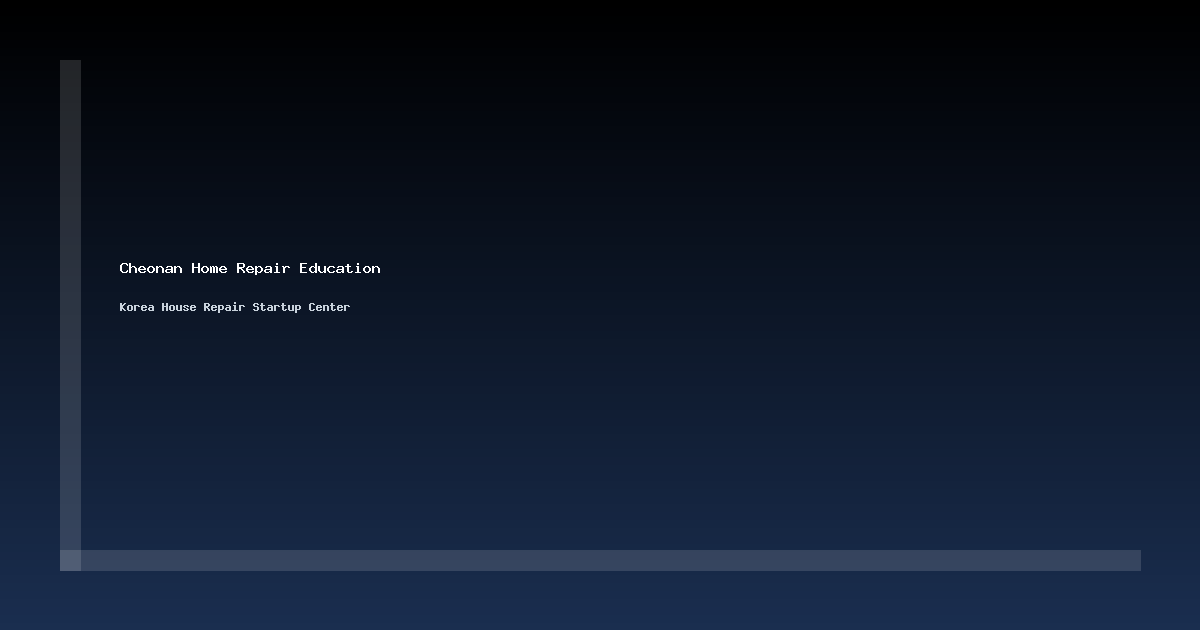 Cheonan Home Repair Education

Korea House Repair Startup Center