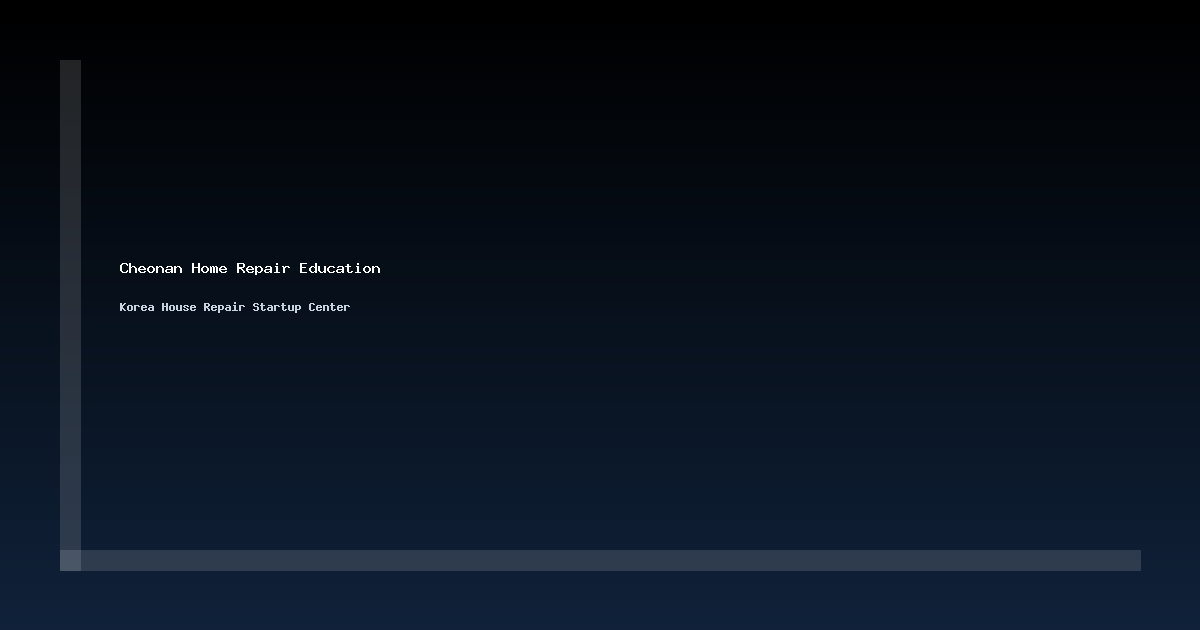 Cheonan Home Repair Education

Korea House Repair Startup Center